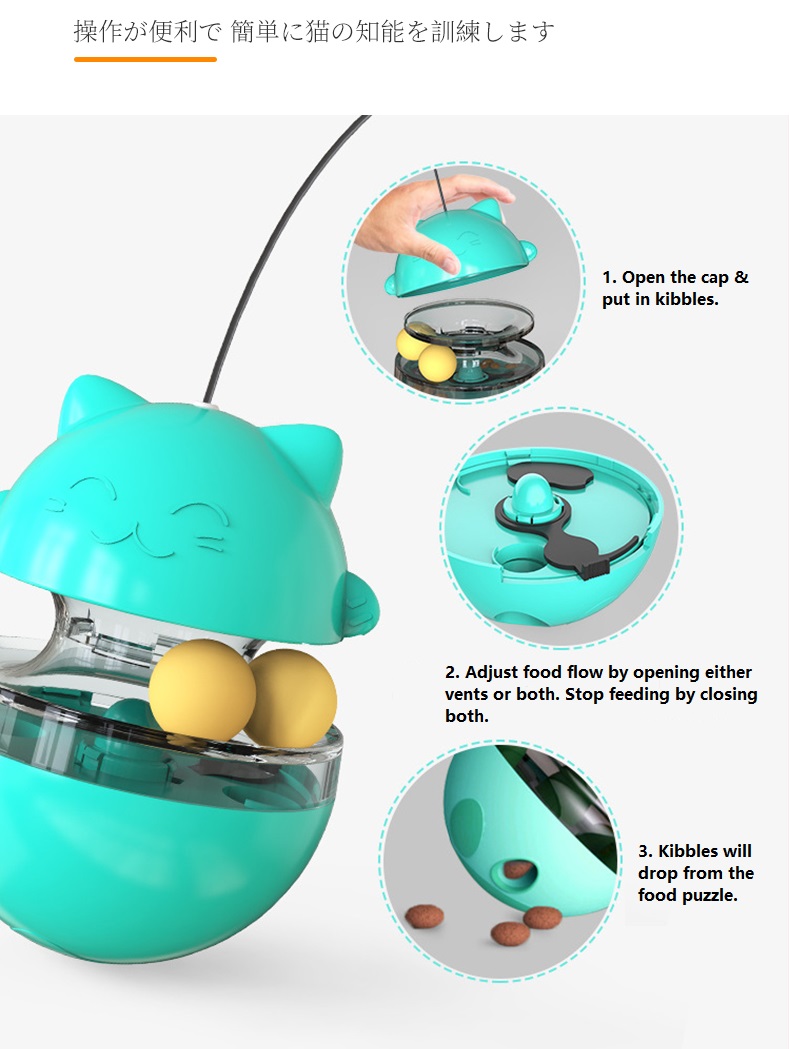 操作が便利で 簡単に猫の知能を訓練します

1. Open the cap & put in kibbles.

2. Adjust food flow by opening either vents or both. Stop feeding by closing both.

3. Kibbles will drop from the food puzzle.