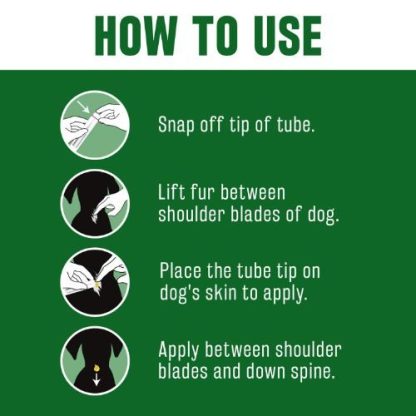 HOW TO USE

Snap off tip of tube.

Lift fur between shoulder blades of dog.

Place the tube tip on dog's skin to apply.

Apply between shoulder blades and down spine.